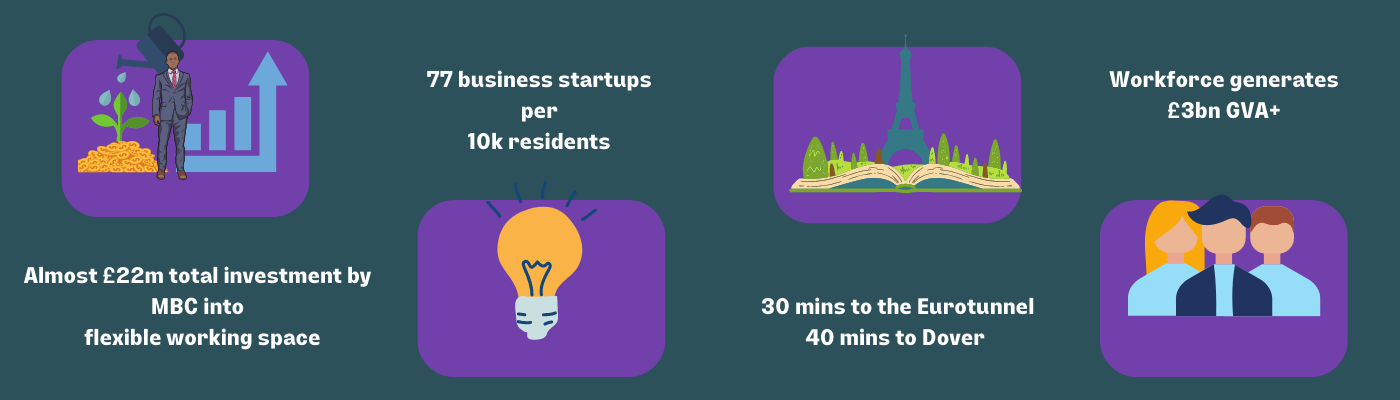 Almost £22m total investment by MBC into flexible working space

77 business startups per 10k residents

30 mins to the Eurotunnel
40 mins to Dover

Workforce generates £3bn GVA+